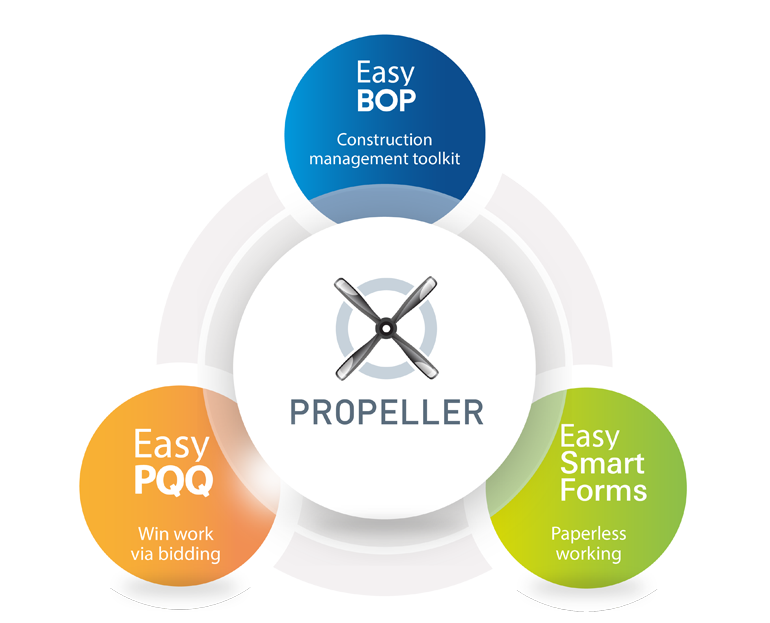 Easy
BOP

Construction management toolkit

PROPELLER

Easy
PQQ

Win work via bidding

Easy
Smart
Forms

Paperless working